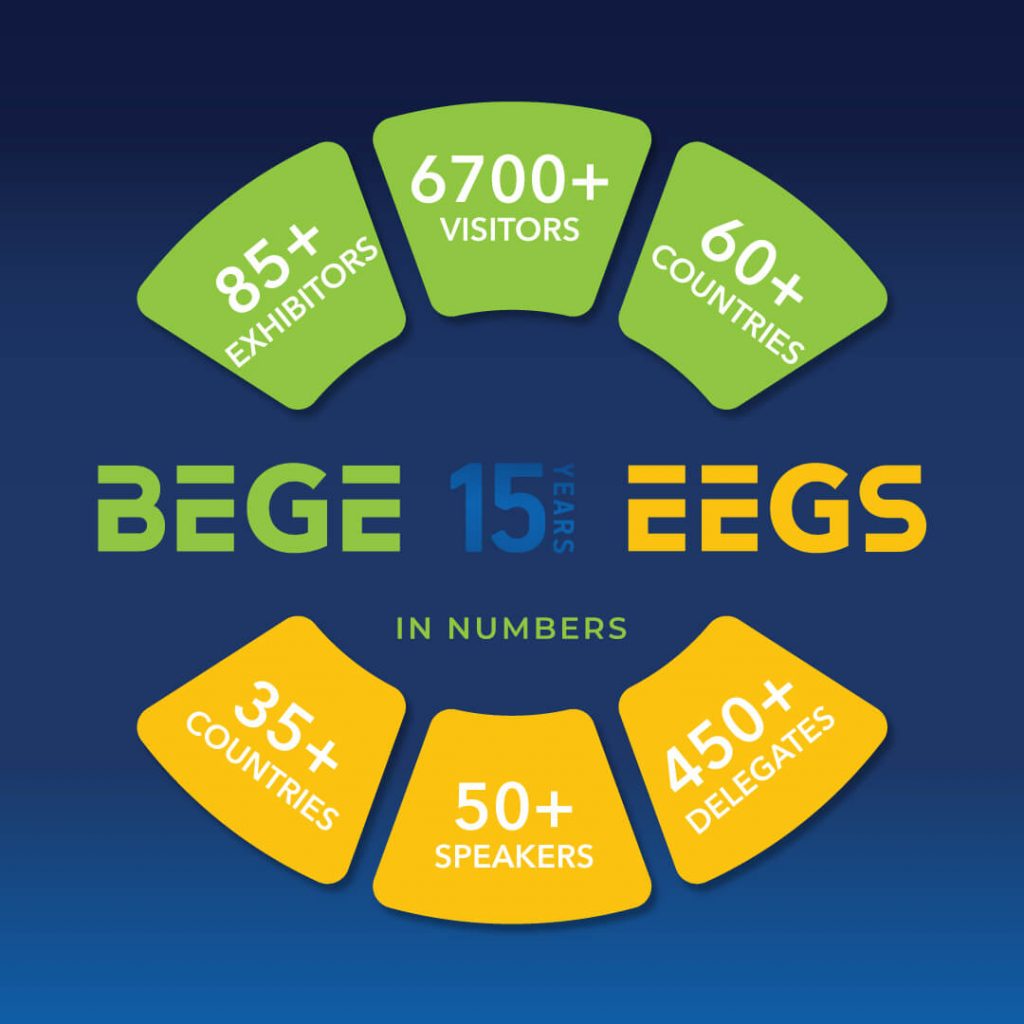 85+
EXHIBITORS

6700+
VISITORS

60+
COUNTRIES

BEGE 15 YEARS EEGS

IN NUMBERS

35+
COUNTRIES

50+
SPEAKERS

450+
DELEGATES