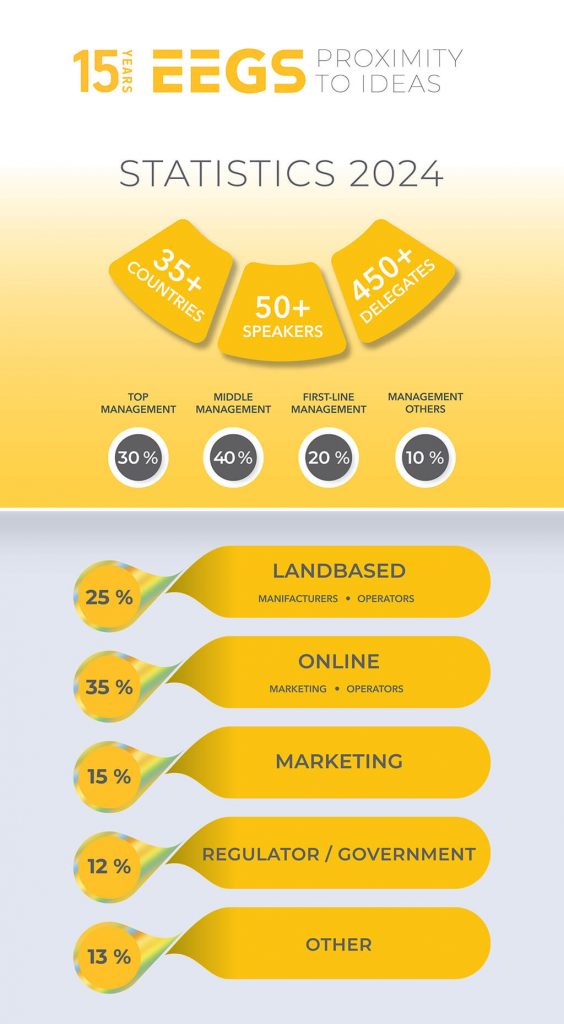 15 YEARS EEGS PROXIMITY TO IDEAS

STATISTICS 2024

35+ COUNTRIES

50+ SPEAKERS

450+ DELEGATES

TOP MANAGEMENT
30 %

MIDDLE MANAGEMENT
40 %

FIRST-LINE MANAGEMENT
20 %

MANAGEMENT OTHERS
10 %

25 %
LANDBASED
MANIFACTURERS • OPERATORS

35 %
ONLINE
MARKETING • OPERATORS

15 %
MARKETING

12 %
REGULATOR / GOVERNMENT

13 %
OTHER